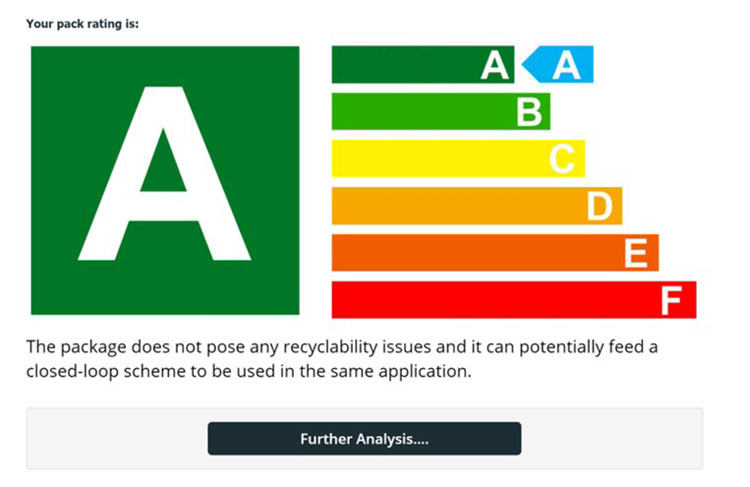 Your pack rating is:

A

A
A
B
C
D
E
F

The package does not pose any recyclability issues and it can potentially feed a closed-loop scheme to be used in the same application.

Further Analysis....